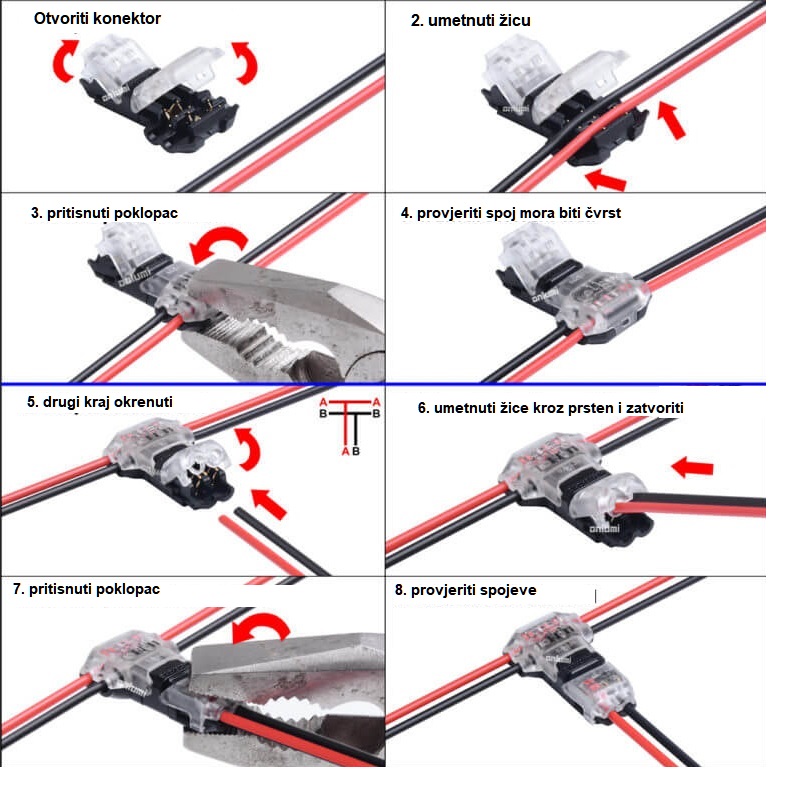 Otvoriti konektor

2. umetnuti žicu

3. pritisnuti poklopac

4. provjeriti spoj mora biti čvrst

5. drugi kraj okrenuti

A A
B B
A B

6. umetnuti žice kroz prsten i zatvoriti

7. pritisnuti poklopac

8. provjeriti spojeve